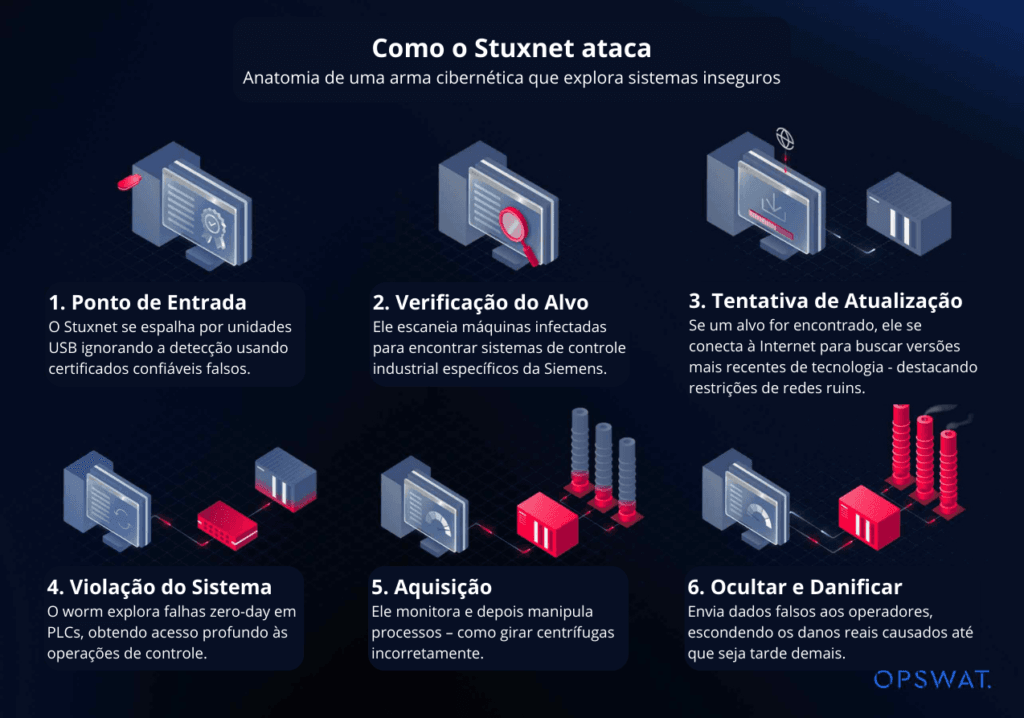 Como o Stuxnet ataca
Anatomia de uma arma cibernética que explora sistemas inseguros

1. Ponto de Entrada
O Stuxnet se espalha por unidades USB ignorando a detecção usando certificados confiáveis falsos.

2. Verificação do Alvo
Ele escaneia máquinas infectadas para encontrar sistemas de controle industrial específicos da Siemens.

3. Tentativa de Atualização
Se um alvo for encontrado, ele se conecta à Internet para buscar versões mais recentes de tecnologia - destacando restrições de redes ruins.

4. Violação do Sistema
O worm explora falhas zero-day em PLCs, obtendo acesso profundo às operações de controle.

5. Aquisição
Ele monitora e depois manipula processos – como girar centrífugas incorretamente.

6. Ocultar e Danificar
Envia dados falsos aos operadores, escondendo os danos reais causados até que seja tarde demais.

OPSWAT.